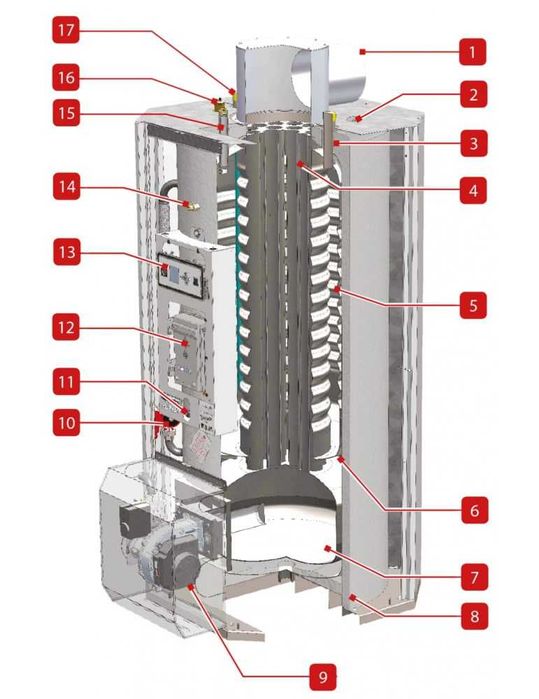 17
16
15
14
13
12
11
10
1
2
3
4
5
6
7
8
9