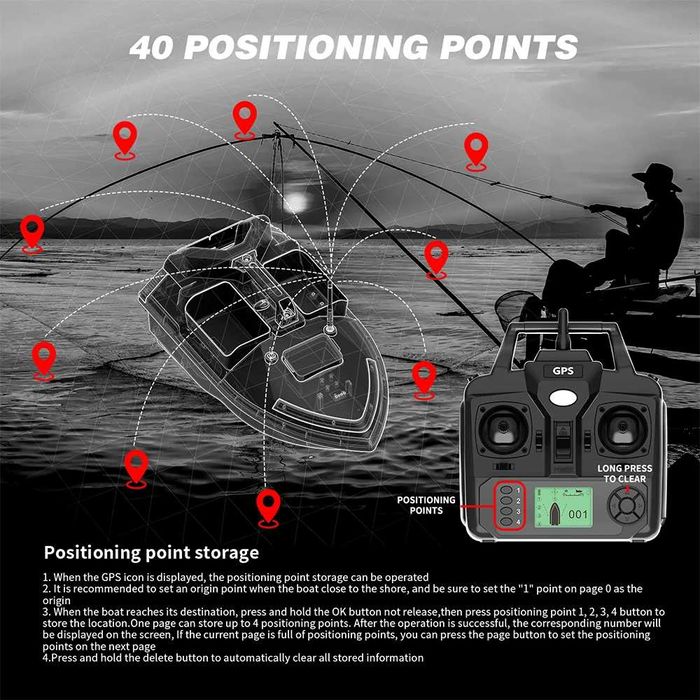 40 POSITIONING POINTS

GPS

LONG PRESS TO CLEAR

POSITIONING POINTS

1
2
3
4

001

Positioning point storage

1. When the GPS icon is displayed, the positioning point storage can be operated
2. It is recommended to set an origin point when the boat close to the shore, and be sure to set the "1" point on page 0 as the origin
3. When the boat reaches its destination, press and hold the OK button not release,then press positioning point 1, 2, 3, 4 button to store the location.One page can store up to 4 positioning points. After the operation is successful, the corresponding number will be displayed on the screen, If the current page is full of positioning points, you can press the page button to set the positioning points on the next page
4.Press and hold the delete button to automatically clear all stored information