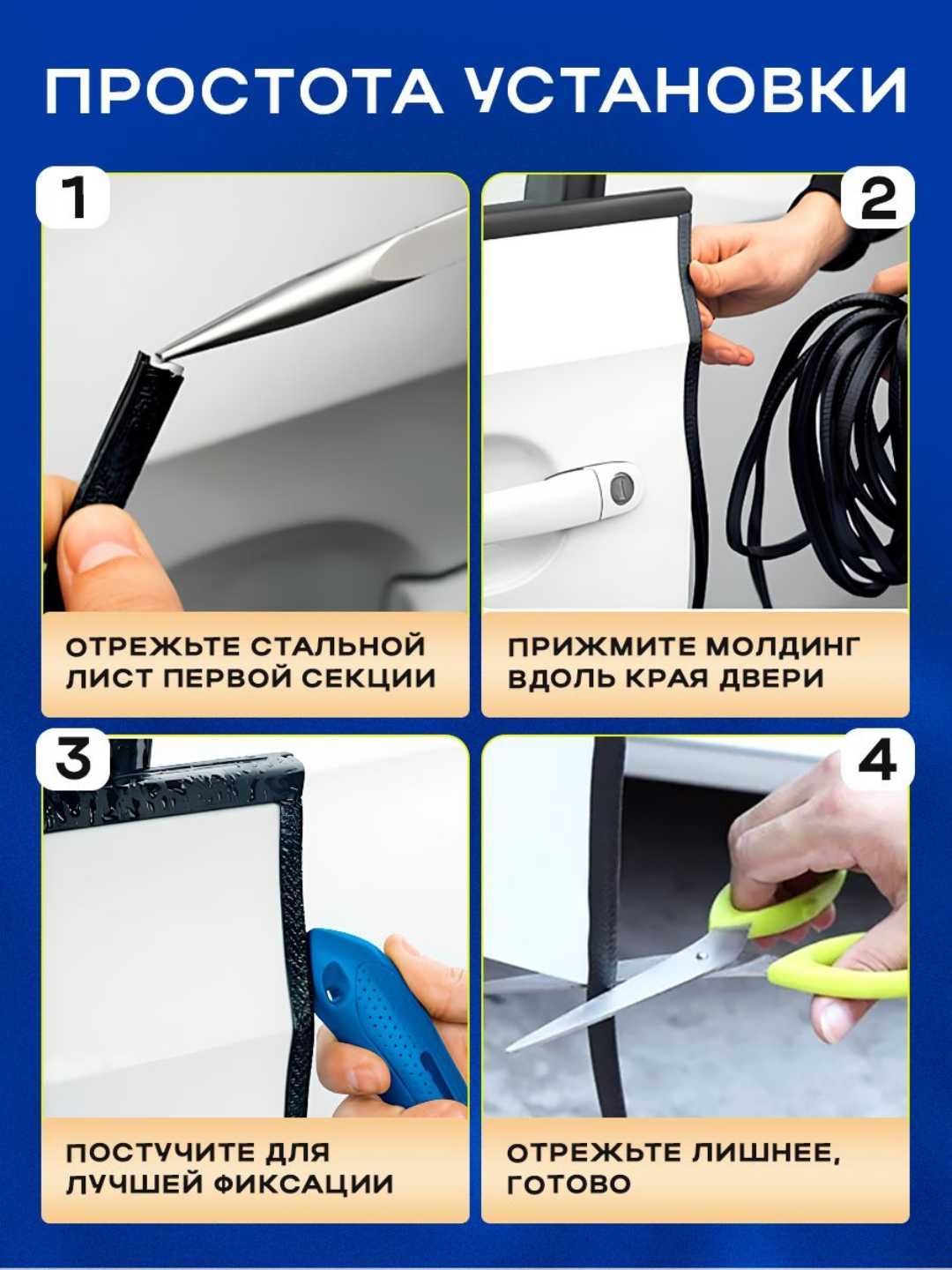 ПРОСТОТА УСТАНОВКИ

1

ОТРЕЖЬТЕ СТАЛЬНОЙ ЛИСТ ПЕРВОЙ СЕКЦИИ

2

ПРИЖМИТЕ МОЛДИНГ ВДОЛЬ КРАЯ ДВЕРИ

3

ПОСТУЧИТЕ ДЛЯ ЛУЧШЕЙ ФИКСАЦИИ

4

ОТРЕЖЬТЕ ЛИШНЕЕ, ГОТОВО