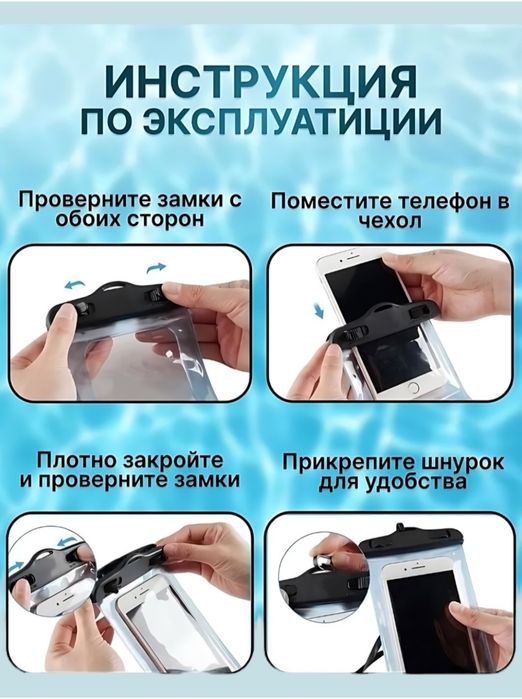 ИНСТРУКЦИЯ
ПО ЭКСПЛУАТИЦИИ

Проверните замки с обоих сторон

Поместите телефон в чехол

Плотно закройте и проверните замки

Прикрепите шнурок для удобства