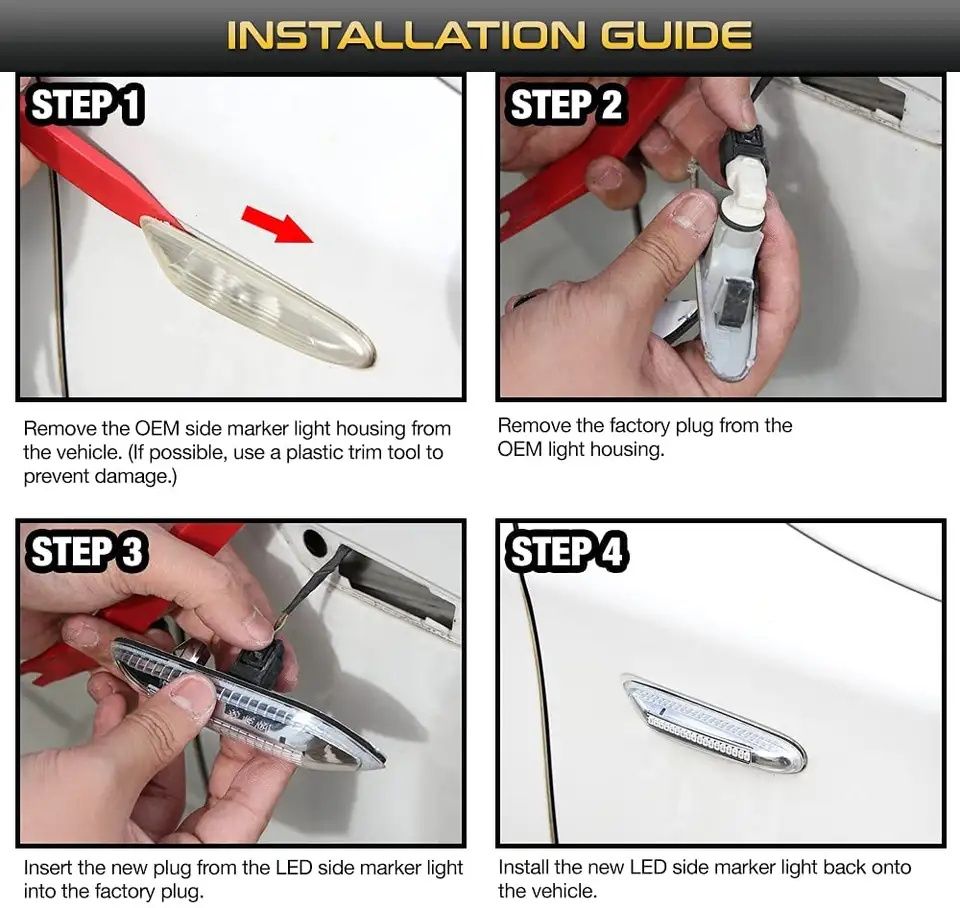 INSTALLATION GUIDE

STEP 1

Remove the OEM side marker light housing from the vehicle. (If possible, use a plastic trim tool to prevent damage.)

STEP 2

Remove the factory plug from the OEM light housing.

STEP 3

Insert the new plug from the LED side marker light into the factory plug.

STEP 4

Install the new LED side marker light back onto the vehicle.