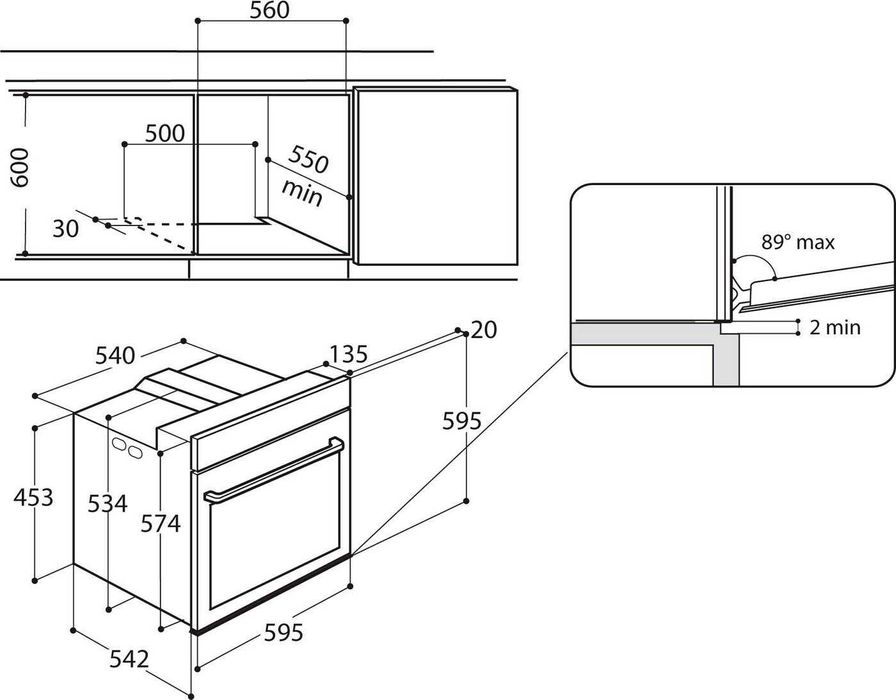 560
600
500
550 min
30
89° max
2 min
540
135
20
595
453
534
574
595
542