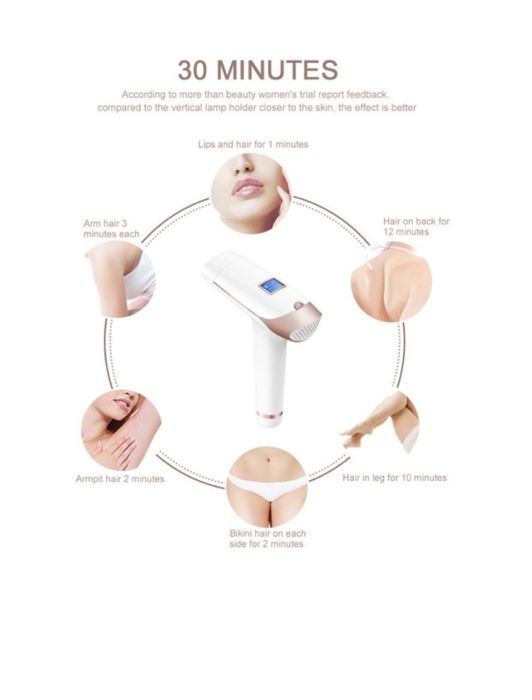 30 MINUTES

According to more than beauty women's trial report feedback, compared to the vertical lamp holder closer to the skin, the effect is better

Lips and hair for 1 minutes

Arm hair 3 minutes each

Hair on back for 12 minutes

Armpit hair 2 minutes

Hair in leg for 10 minutes

Bikini hair on each side for 2 minutes