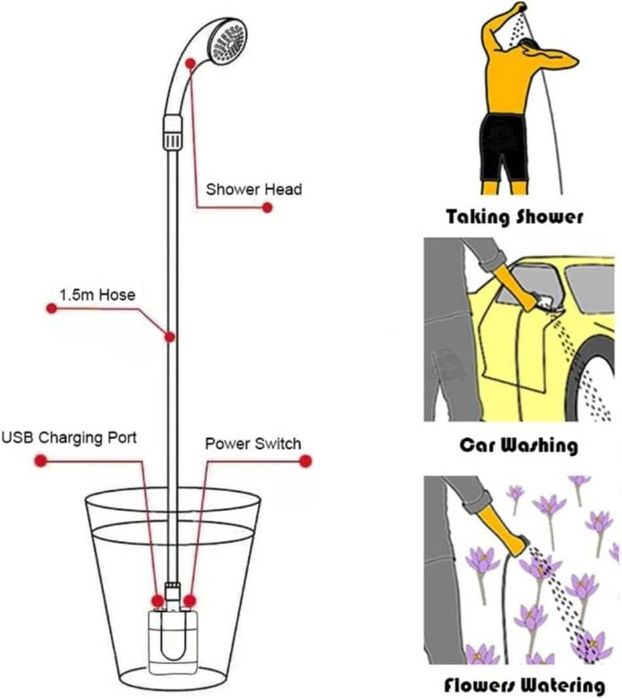 Shower Head

1.5m Hose

USB Charging Port

Power Switch

Taking Shower

Car Washing

Flowers Watering