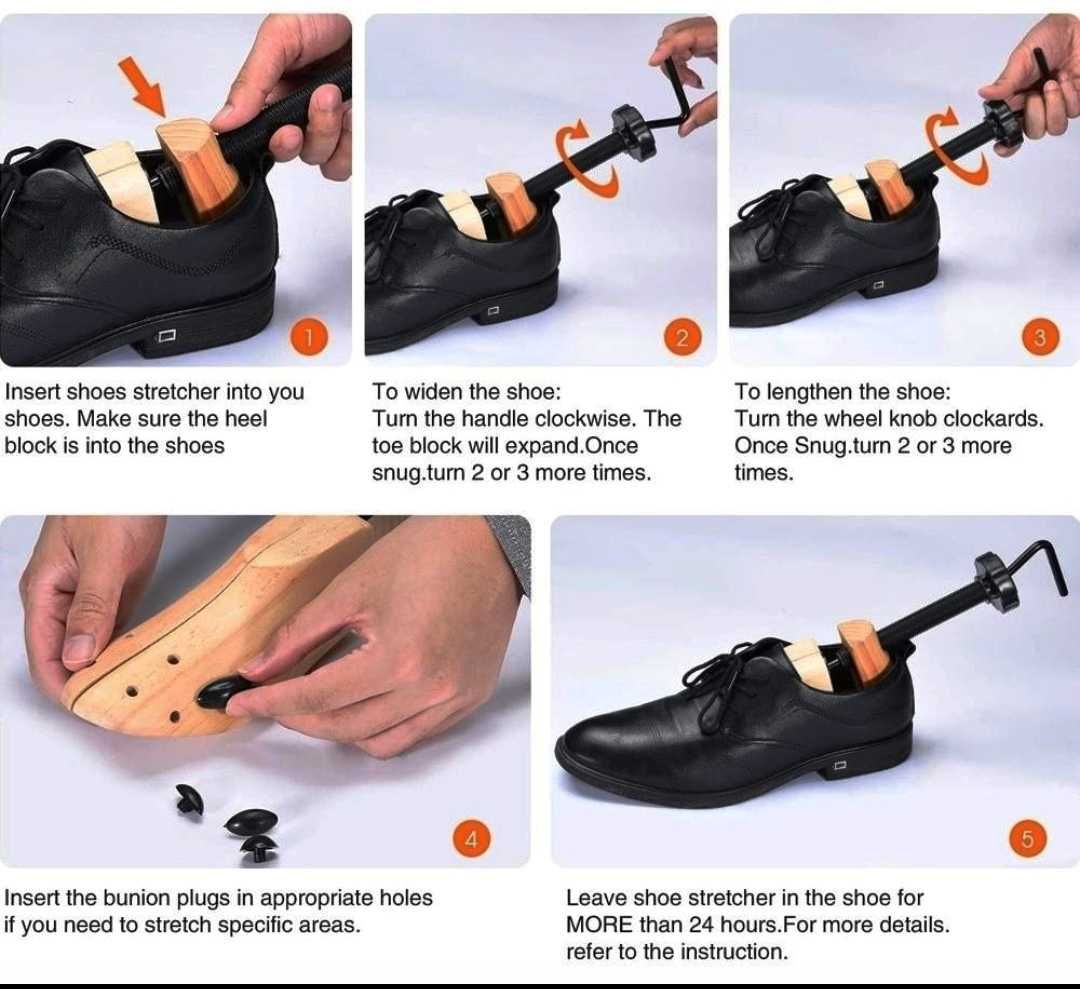 1

Insert shoes stretcher into you shoes. Make sure the heel block is into the shoes

2

To widen the shoe:
Turn the handle clockwise. The toe block will expand.Once snug.turn 2 or 3 more times.

3

To lengthen the shoe:
Turn the wheel knob clockards. Once Snug.turn 2 or 3 more times.

4

Insert the bunion plugs in appropriate holes if you need to stretch specific areas.

5

Leave shoe stretcher in the shoe for MORE than 24 hours.For more details. refer to the instruction.