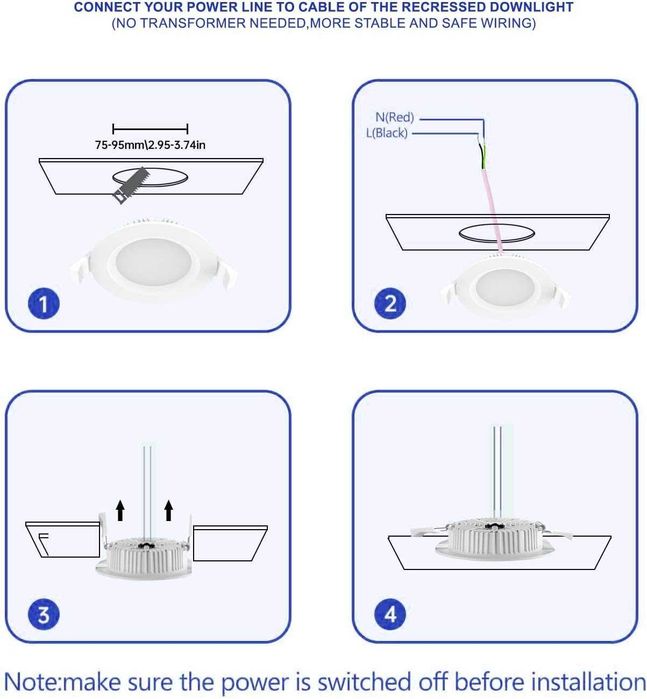 CONNECT YOUR POWER LINE TO CABLE OF THE RECRESSED DOWNLIGHT
(NO TRANSFORMER NEEDED,MORE STABLE AND SAFE WIRING)

75-95mm\2.95-3.74in

1

N(Red)
L(Black)

2

3

4

Note:make sure the power is switched off before installation