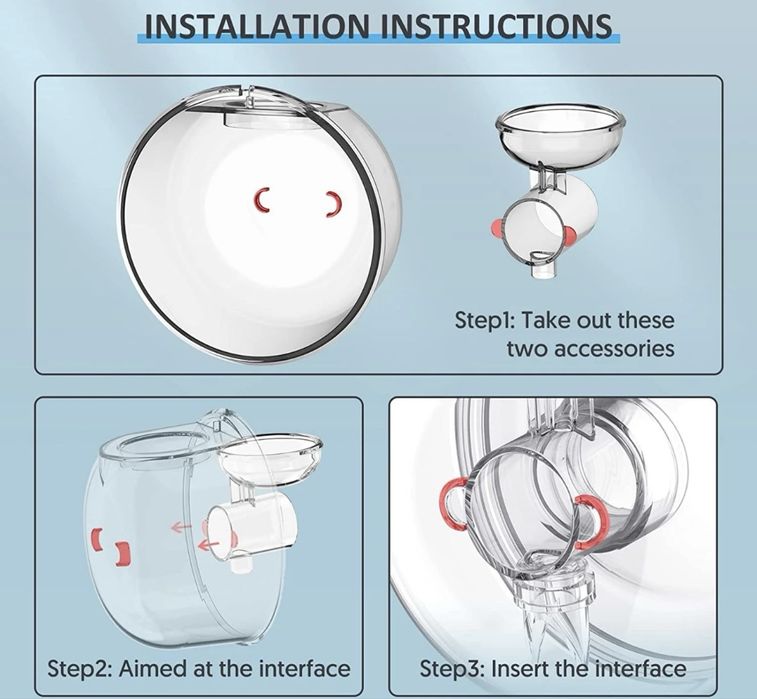 INSTALLATION INSTRUCTIONS

Step1: Take out these two accessories

Step2: Aimed at the interface

Step3: Insert the interface