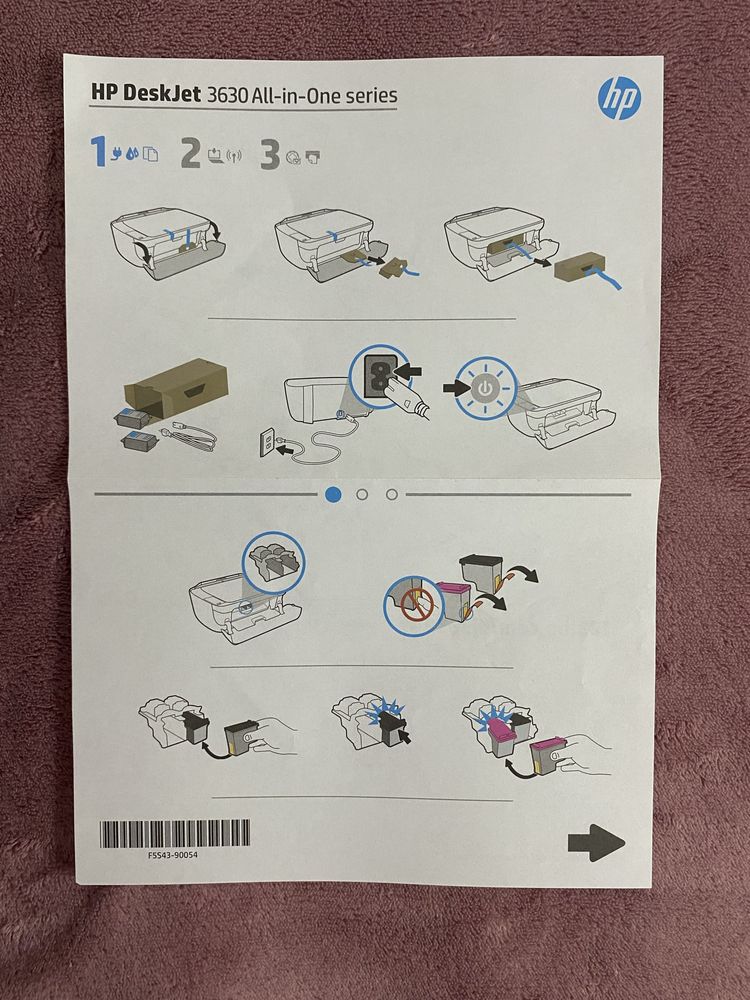 HP DeskJet 3630 All-in-One series

hp

1 2 3

F5S43-90054