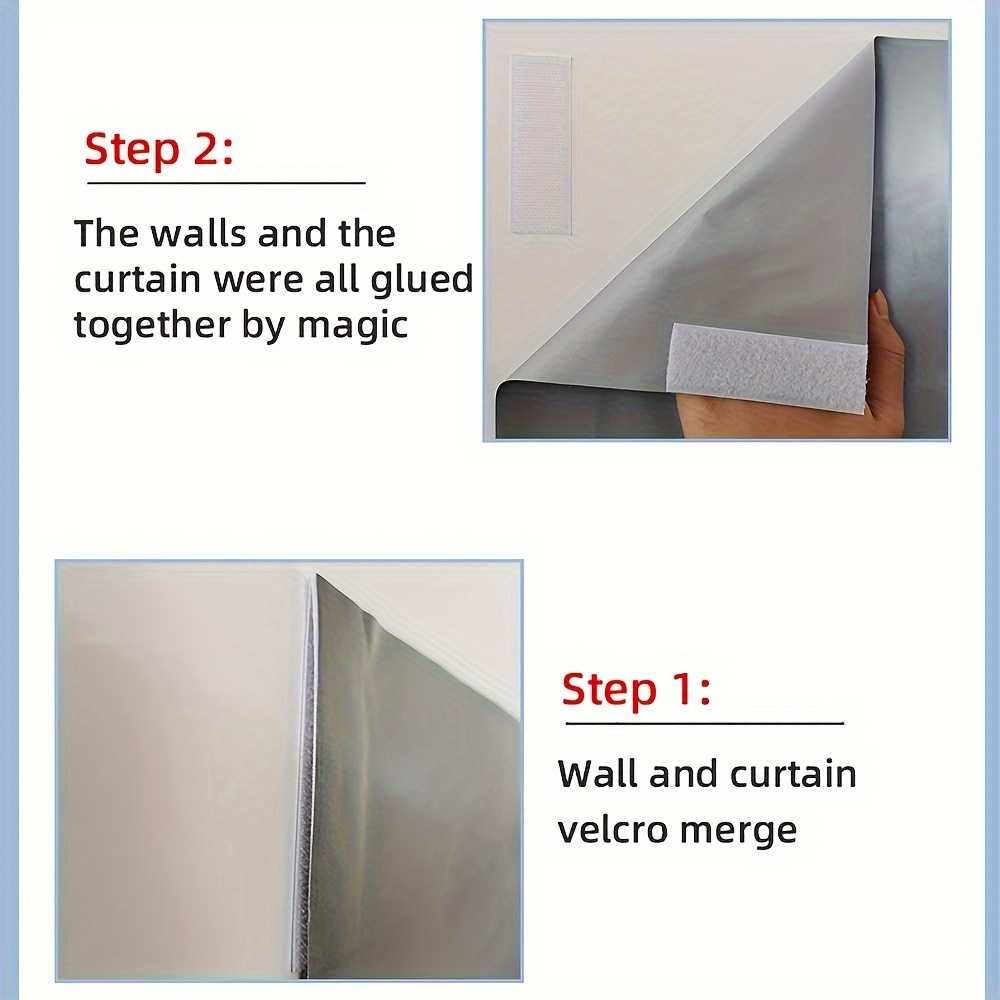 Step 2:

The walls and the curtain were all glued together by magic

Step 1:

Wall and curtain velcro merge