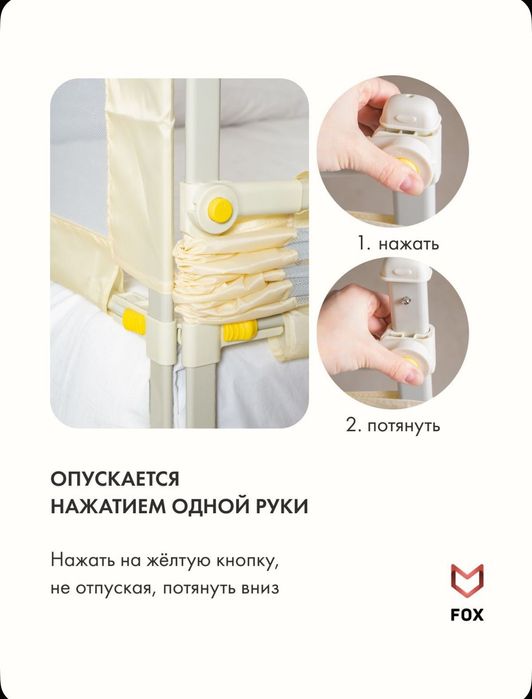 1. нажать

2. потянуть

ОПУСКАЕТСЯ
НАЖАТИЕМ ОДНОЙ РУКИ

Нажать на жёлтую кнопку, не отпуская, потянуть вниз

FOX