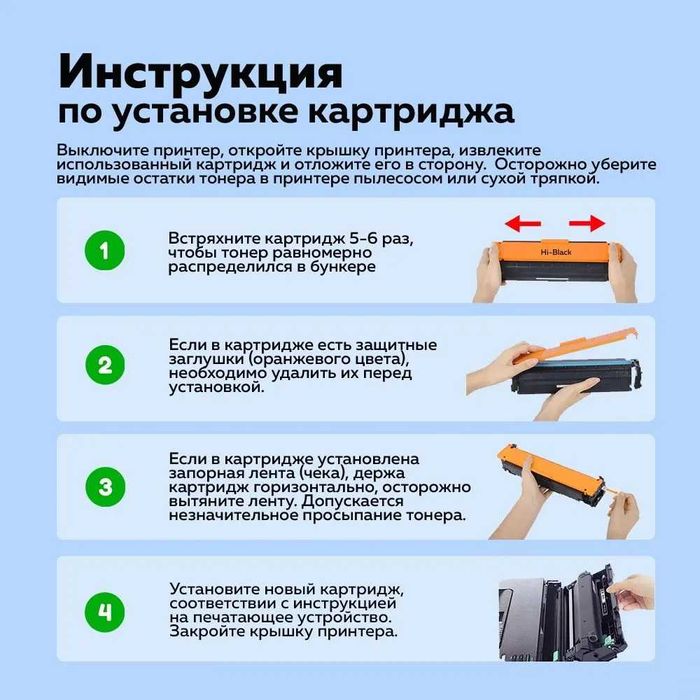 Инструкция
по установке картриджа

Выключите принтер, откройте крышку принтера, извлеките использованный картридж и отложите его в сторону. Осторожно уберите видимые остатки тонера в принтере пылесосом или сухой тряпкой.

1

Встряхните картридж 5-6 раз, чтобы тонер равномерно распределился в бункере

Hi-Black

2

Если в картридже есть защитные заглушки (оранжевого цвета), необходимо удалить их перед установкой.

3

Если в картридже установлена запорная лента (чека), держа картридж горизонтально, осторожно вытяните ленту. Допускается незначительное просыпание тонера.

4

Установите новый картридж, соответствии с инструкцией на печатающее устройство. Закройте крышку принтера.