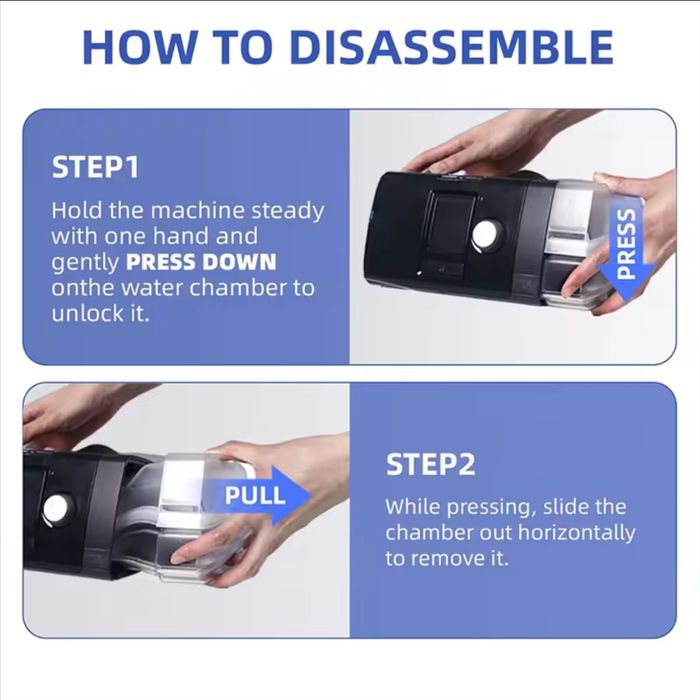 HOW TO DISASSEMBLE

STEP1

Hold the machine steady with one hand and gently PRESS DOWN onthe water chamber to unlock it.

PRESS

PULL

STEP2

While pressing, slide the chamber out horizontally to remove it.