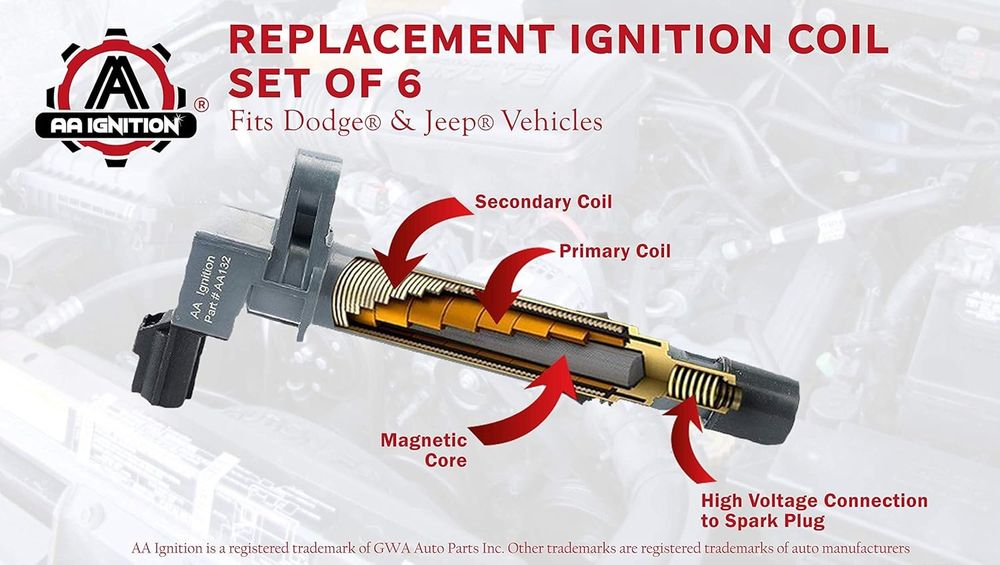 AA
AA IGNITION
®

REPLACEMENT IGNITION COIL SET OF 6
Fits Dodge® & Jeep® Vehicles

AA Ignition
Part # AA132

Secondary Coil

Primary Coil

Magnetic Core

High Voltage Connection to Spark Plug

AA Ignition is a registered trademark of GWA Auto Parts Inc. Other trademarks are registered trademarks of auto manufacturers