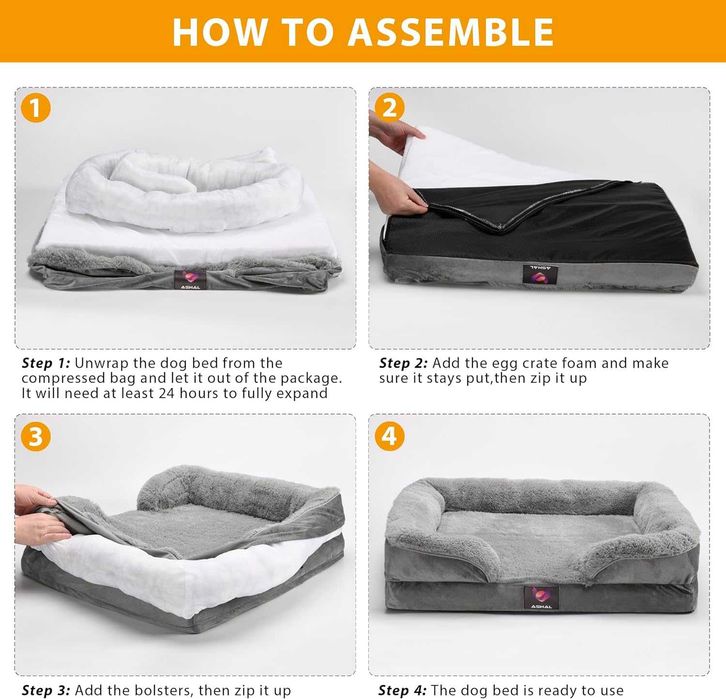 HOW TO ASSEMBLE

1

ASHAL

Step 1: Unwrap the dog bed from the compressed bag and let it out of the package. It will need at least 24 hours to fully expand

2

ASHAL

Step 2: Add the egg crate foam and make sure it stays put,then zip it up

3

Step 3: Add the bolsters, then zip it up

4

ASHAL

Step 4: The dog bed is ready to use