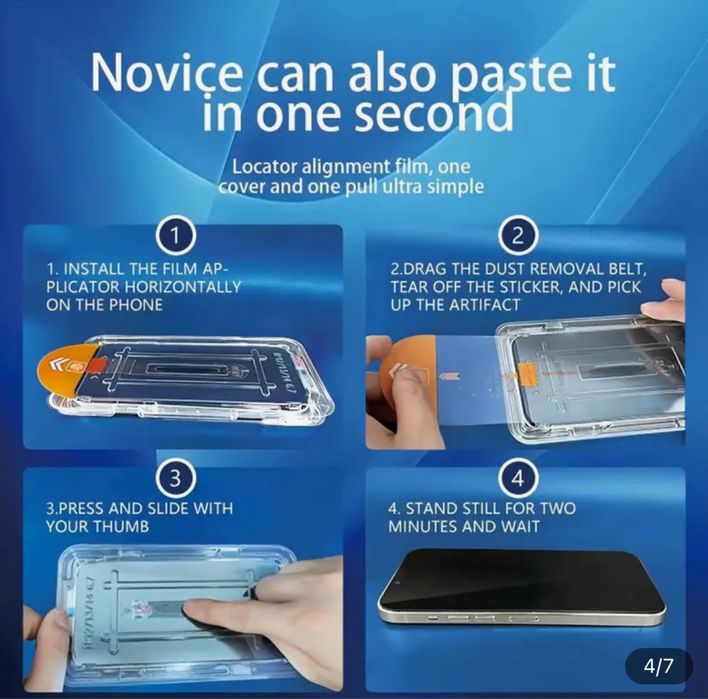 Novice can also paste it in one second

Locator alignment film, one cover and one pull ultra simple

1

1. INSTALL THE FILM APPLICATOR HORIZONTALLY ON THE PHONE

2

2.DRAG THE DUST REMOVAL BELT, TEAR OFF THE STICKER, AND PICK UP THE ARTIFACT

3

3.PRESS AND SLIDE WITH YOUR THUMB

4

4. STAND STILL FOR TWO MINUTES AND WAIT

4/7