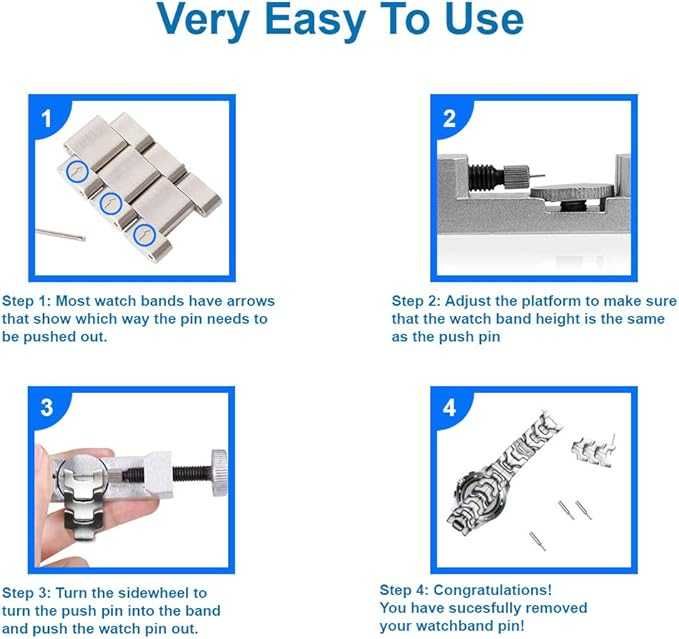 Very Easy To Use

1

Step 1: Most watch bands have arrows that show which way the pin needs to be pushed out.

2

Step 2: Adjust the platform to make sure that the watch band height is the same as the push pin

3

Step 3: Turn the sidewheel to turn the push pin into the band and push the watch pin out.

4

Step 4: Congratulations! You have sucesfully removed your watchband pin!