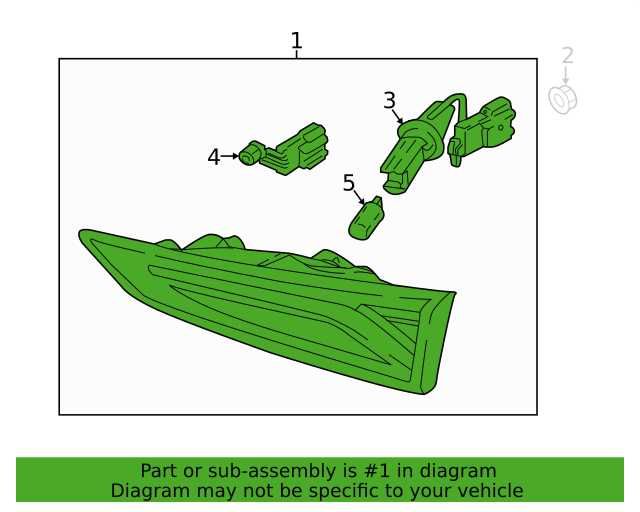 1
2
3
4
5

Part or sub-assembly is #1 in diagram
Diagram may not be specific to your vehicle