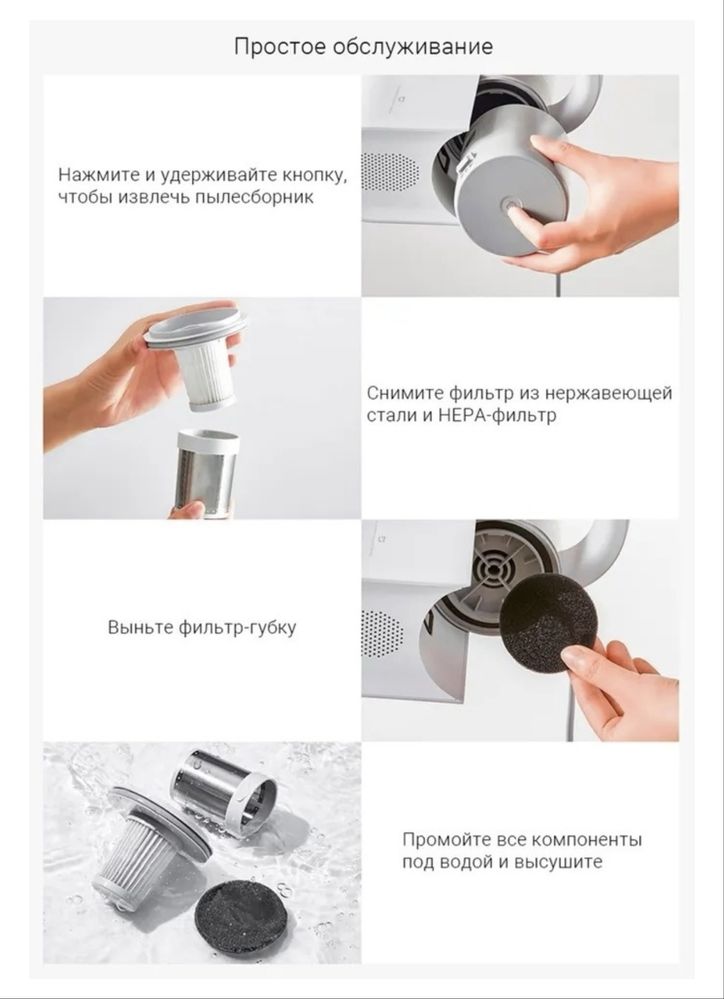 Простое обслуживание

Нажмите и удерживайте кнопку, чтобы извлечь пылесборник

Снимите фильтр из нержавеющей стали и HEPA-фильтр

Выньте фильтр-губку

Промойте все компоненты под водой и высушите