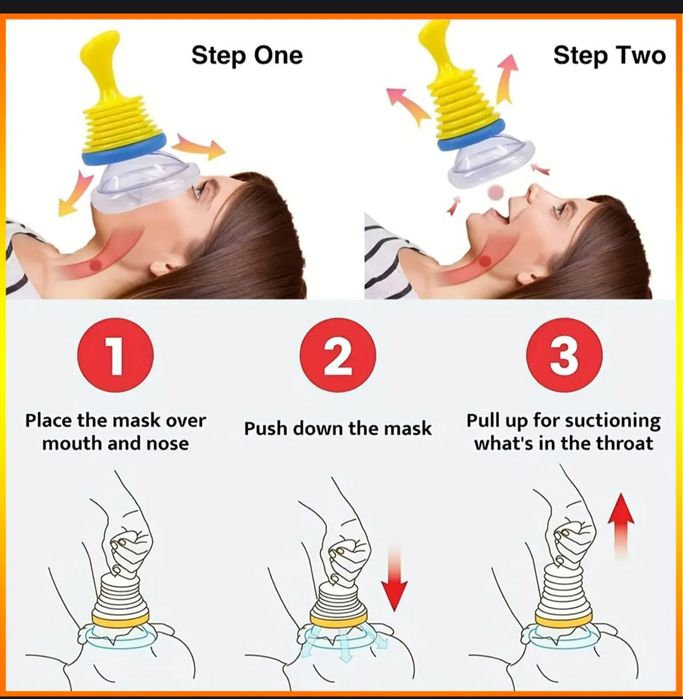 Step One

Step Two

1

Place the mask over mouth and nose

2

Push down the mask

3

Pull up for suctioning what's in the throat