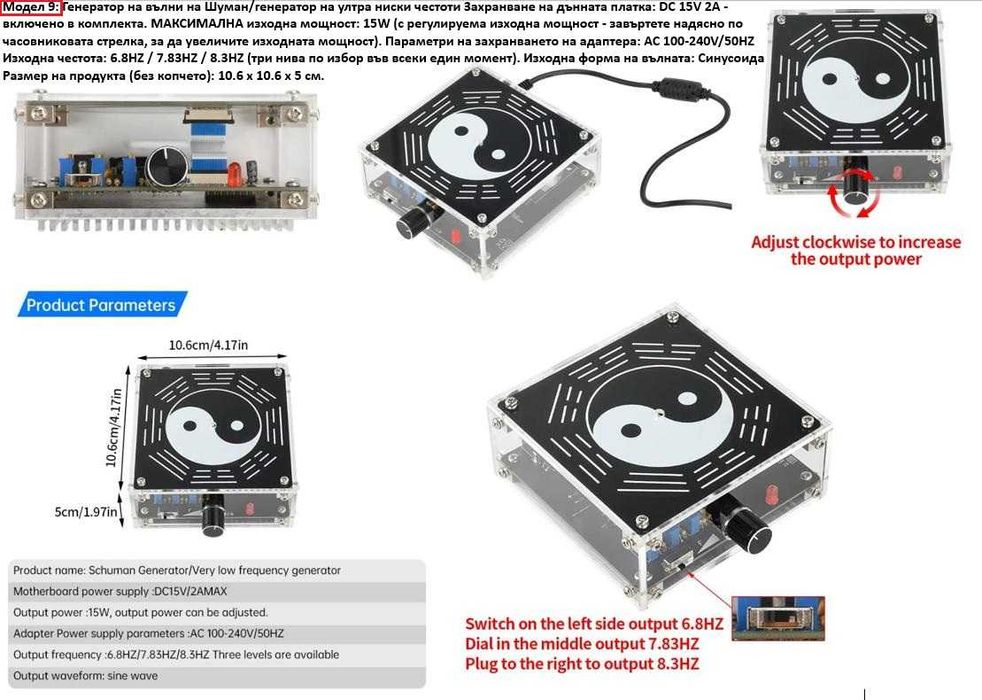 Модел 9: Генератор на вълни на Шуман/генератор на ултра ниски честоти Захранване на дънната платка: DC 15V 2A - включено в комплекта. МАКСИМАЛНА изходна мощност: 15W (с регулируема изходна мощност - завъртете надясно по часовниковата стрелка, за да увеличите изходната мощност). Параметри на захранването на адаптера: AC 100-240V/50HZ Изходна честота: 6.8HZ / 7.83HZ / 8.3HZ (три нива по избор във всеки един момент). Изходна форма на вълната: Синусоида Размер на продукта (без копчето): 10.6 x 10.6 x 5 см.

Adjust clockwise to increase the output power

Product Parameters

10.6cm/4.17in

10.6cm/4.17in

5cm/1.97in

Product name: Schuman Generator/Very low frequency generator
Motherboard power supply :DC15V/2AMAX
Output power :15W, output power can be adjusted.
Adapter Power supply parameters :AC 100-240V/50HZ
Output frequency :6.8HZ/7.83HZ/8.3HZ Three levels are available
Output waveform: sine wave

Switch on the left side output 6.8HZ
Dial in the middle output 7.83HZ
Plug to the right to output 8.3HZ