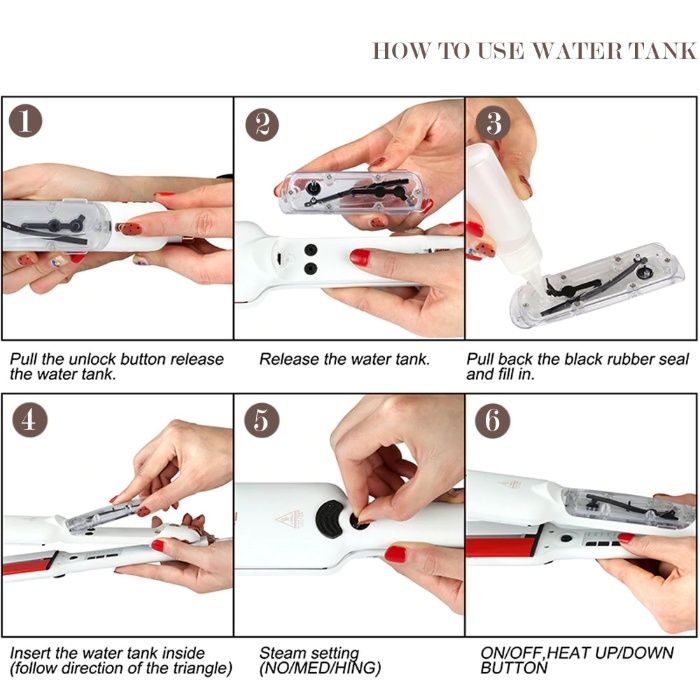 HOW TO USE WATER TANK

1

Pull the unlock button release the water tank.

2

Release the water tank.

3

Pull back the black rubber seal and fill in.

4

Insert the water tank inside (follow direction of the triangle)

5

Steam setting (NO/MED/HING)

6

ON/OFF,HEAT UP/DOWN BUTTON