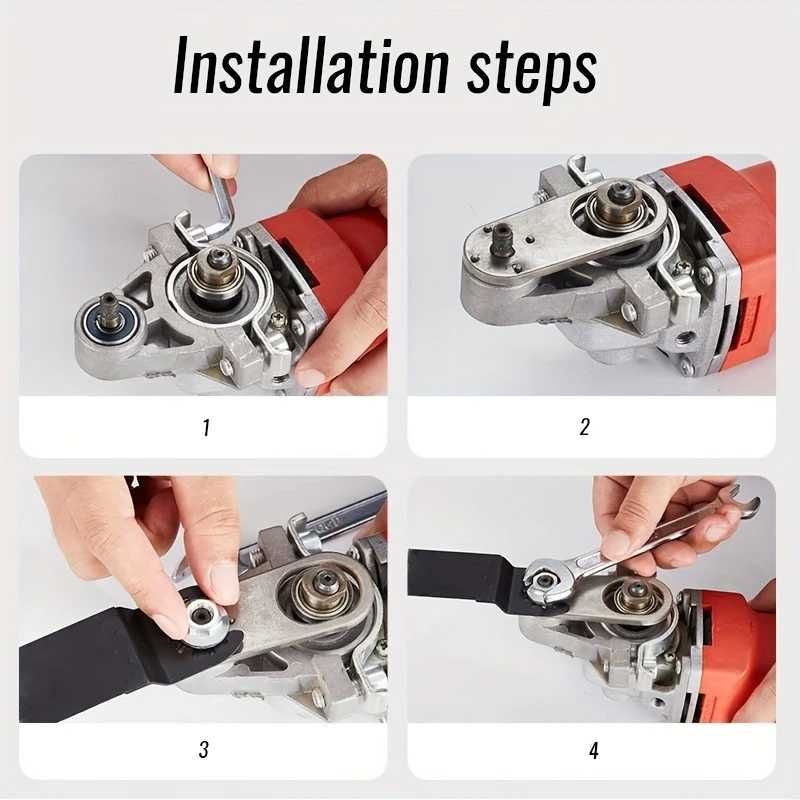 Installation steps

1

2

3

4