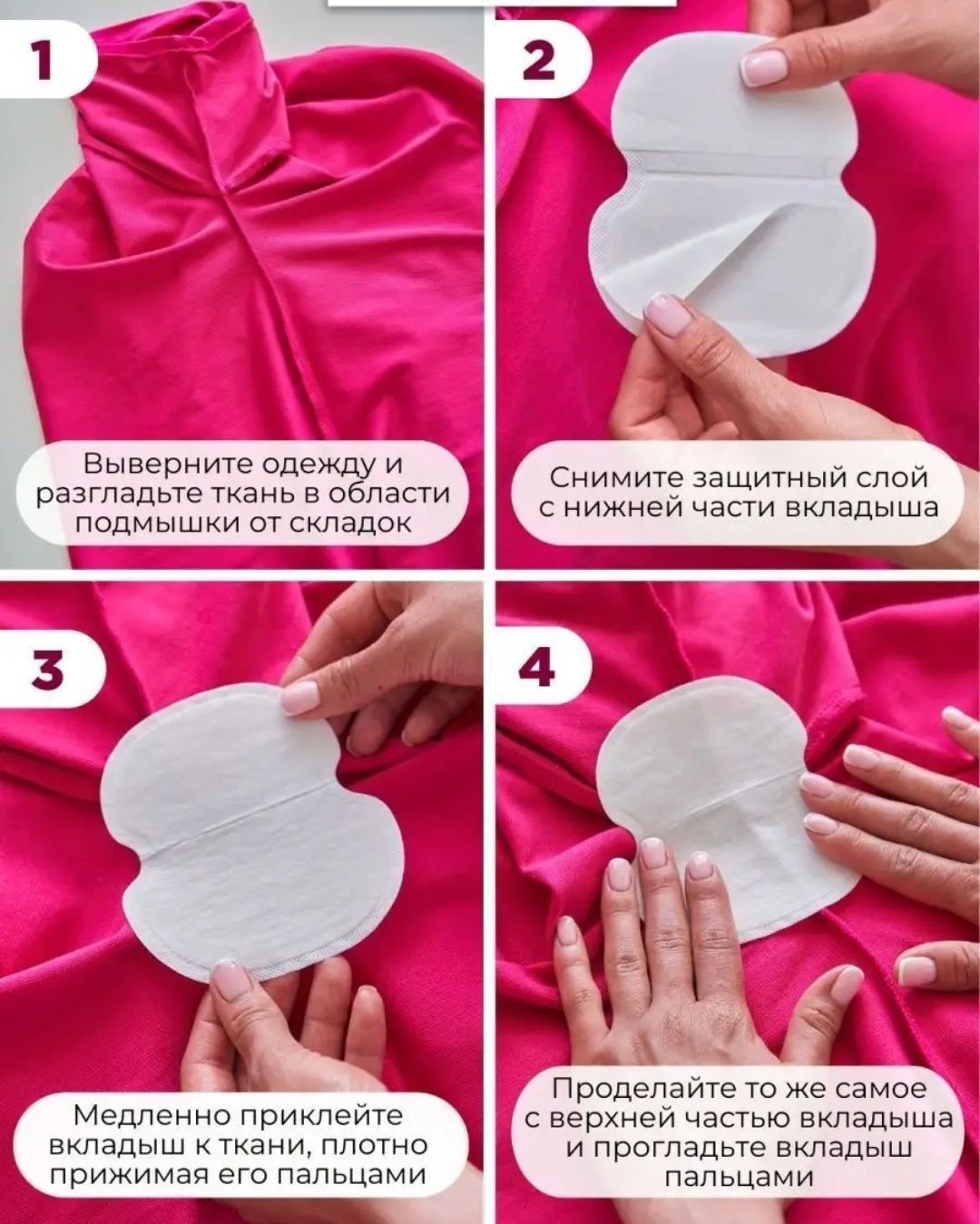 1

Выверните одежду и разгладьте ткань в области подмышки от складок

2

Снимите защитный слой с нижней части вкладыша

3

Медленно приклейте вкладыш к ткани, плотно прижимая его пальцами

4

Проделайте то же самое с верхней частью вкладыша и прогладьте вкладыш пальцами