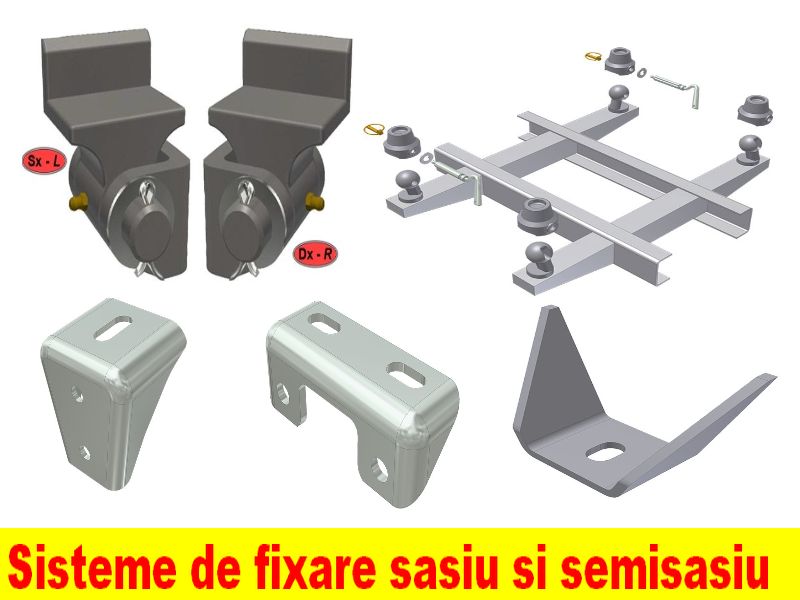 Sx - L

Dx - R

Sisteme de fixare sasiu si semisasiu