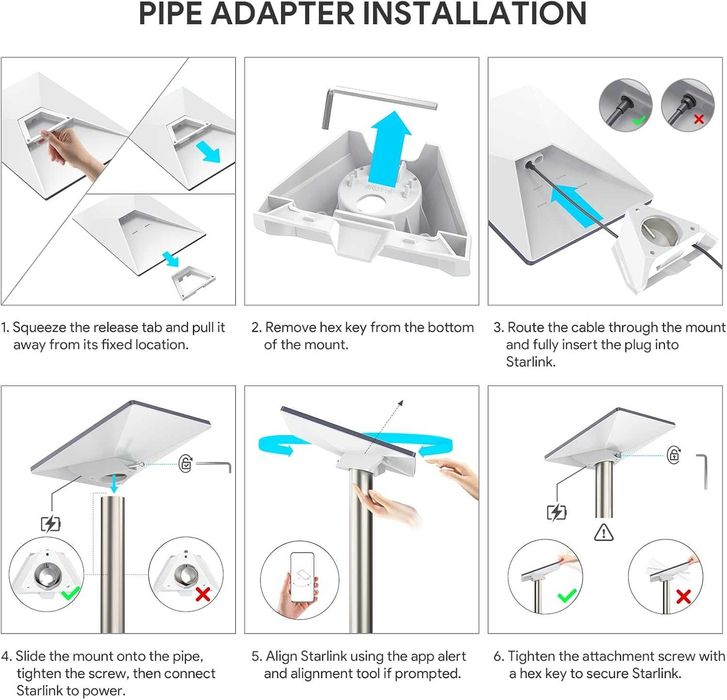 PIPE ADAPTER INSTALLATION

1. Squeeze the release tab and pull it away from its fixed location.

2. Remove hex key from the bottom of the mount.

3. Route the cable through the mount and fully insert the plug into Starlink.

4. Slide the mount onto the pipe, tighten the screw, then connect Starlink to power.

5. Align Starlink using the app alert and alignment tool if prompted.

6. Tighten the attachment screw with a hex key to secure Starlink.