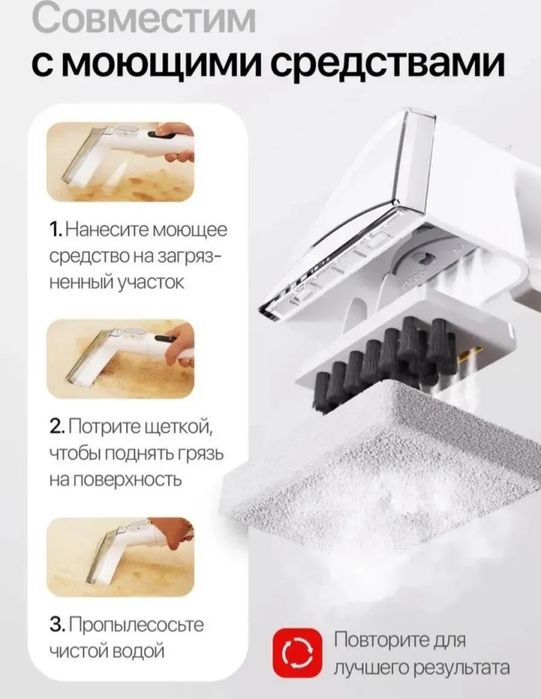 Совместим
с моющими средствами

1. Нанесите моющее средство на загрязненный участок

2. Потрите щеткой, чтобы поднять грязь на поверхность

3. Пропылесосьте чистой водой

Повторите для лучшего результата