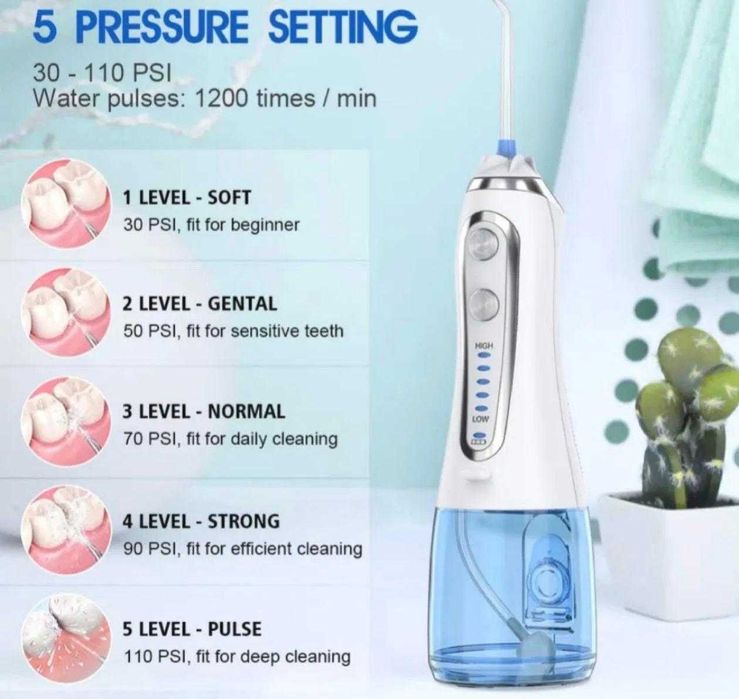 5 PRESSURE SETTING

30 - 110 PSI
Water pulses: 1200 times / min

1 LEVEL - SOFT
30 PSI, fit for beginner

2 LEVEL - GENTAL
50 PSI, fit for sensitive teeth

3 LEVEL - NORMAL
70 PSI, fit for daily cleaning

4 LEVEL - STRONG
90 PSI, fit for efficient cleaning

5 LEVEL - PULSE
110 PSI, fit for deep cleaning

HIGH
LOW