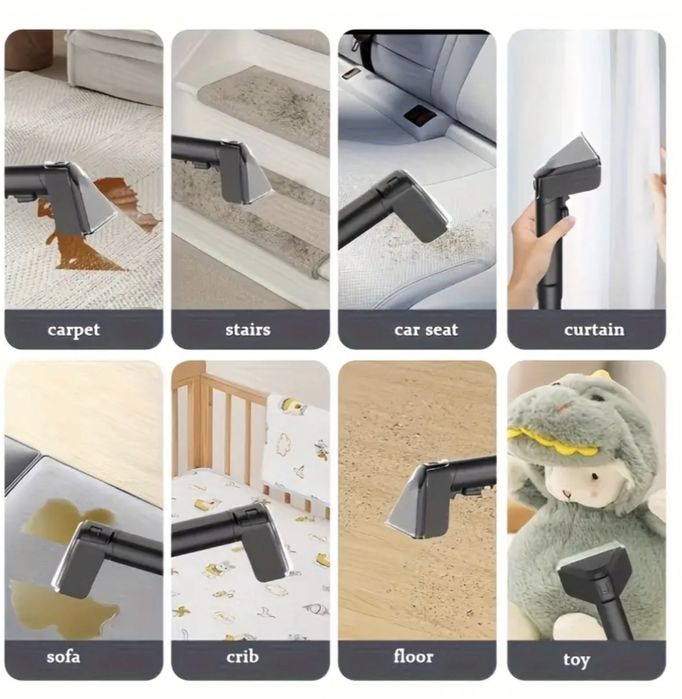 carpet

stairs

car seat

curtain

sofa

crib

floor

toy