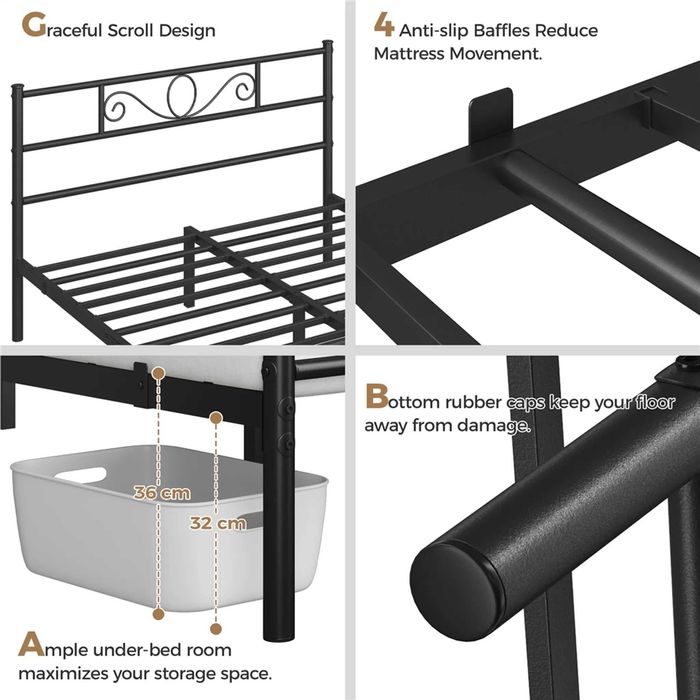 Graceful Scroll Design

4 Anti-slip Baffles Reduce Mattress Movement.

36 cm

32 cm

Ample under-bed room maximizes your storage space.

Bottom rubber caps keep your floor away from damage.