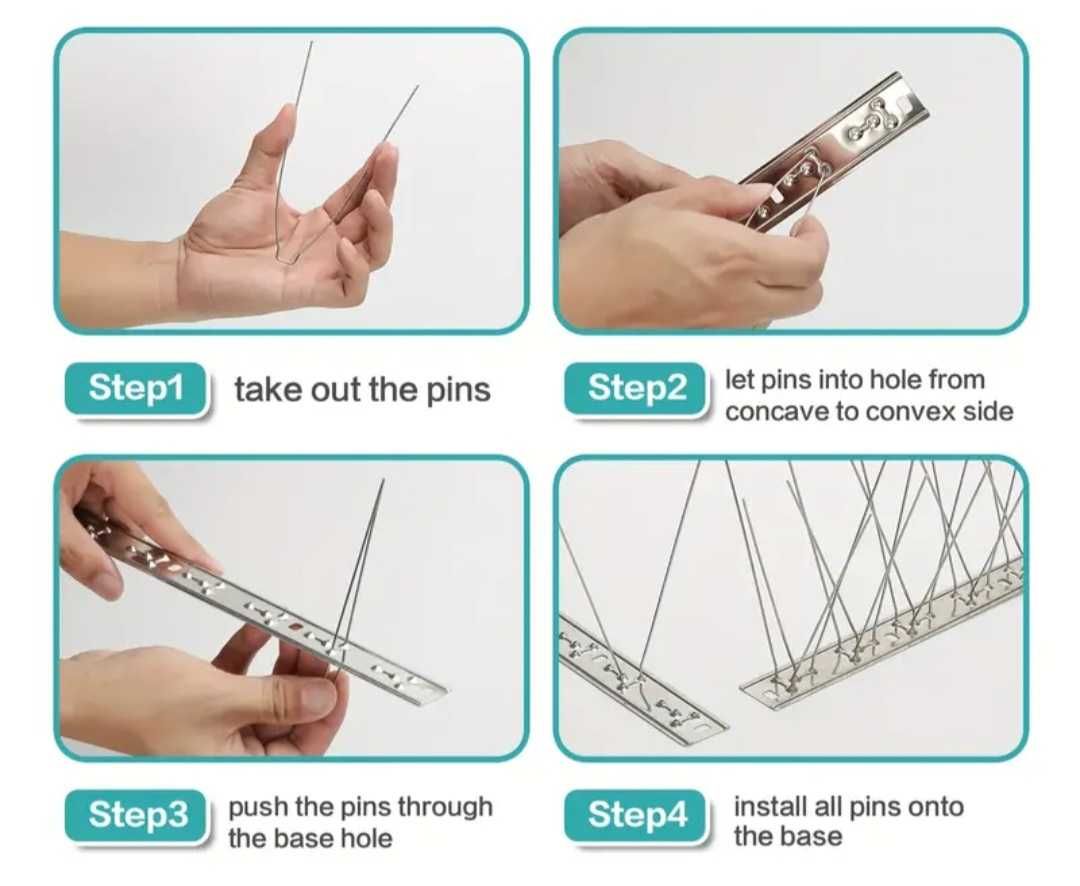 Step1 take out the pins

Step2 let pins into hole from concave to convex side

Step3 push the pins through the base hole

Step4 install all pins onto the base