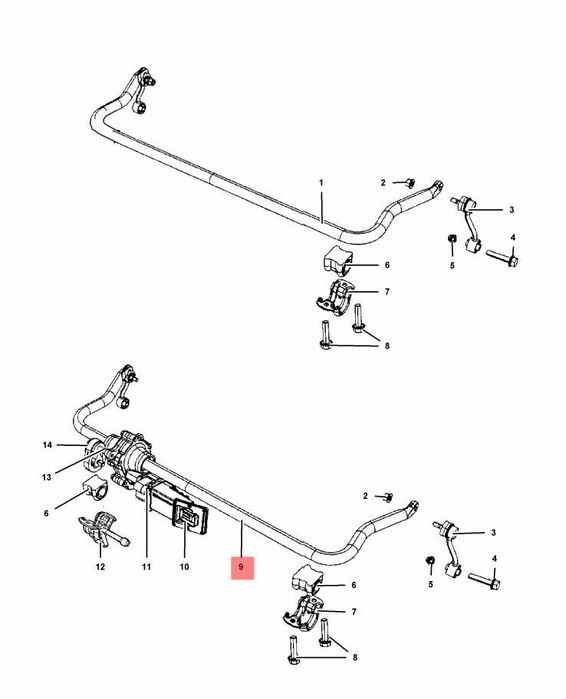 1
2
3
4
5
6
7
8
14
13
6
12
11
10
9
2
3
4
5
6
7
8