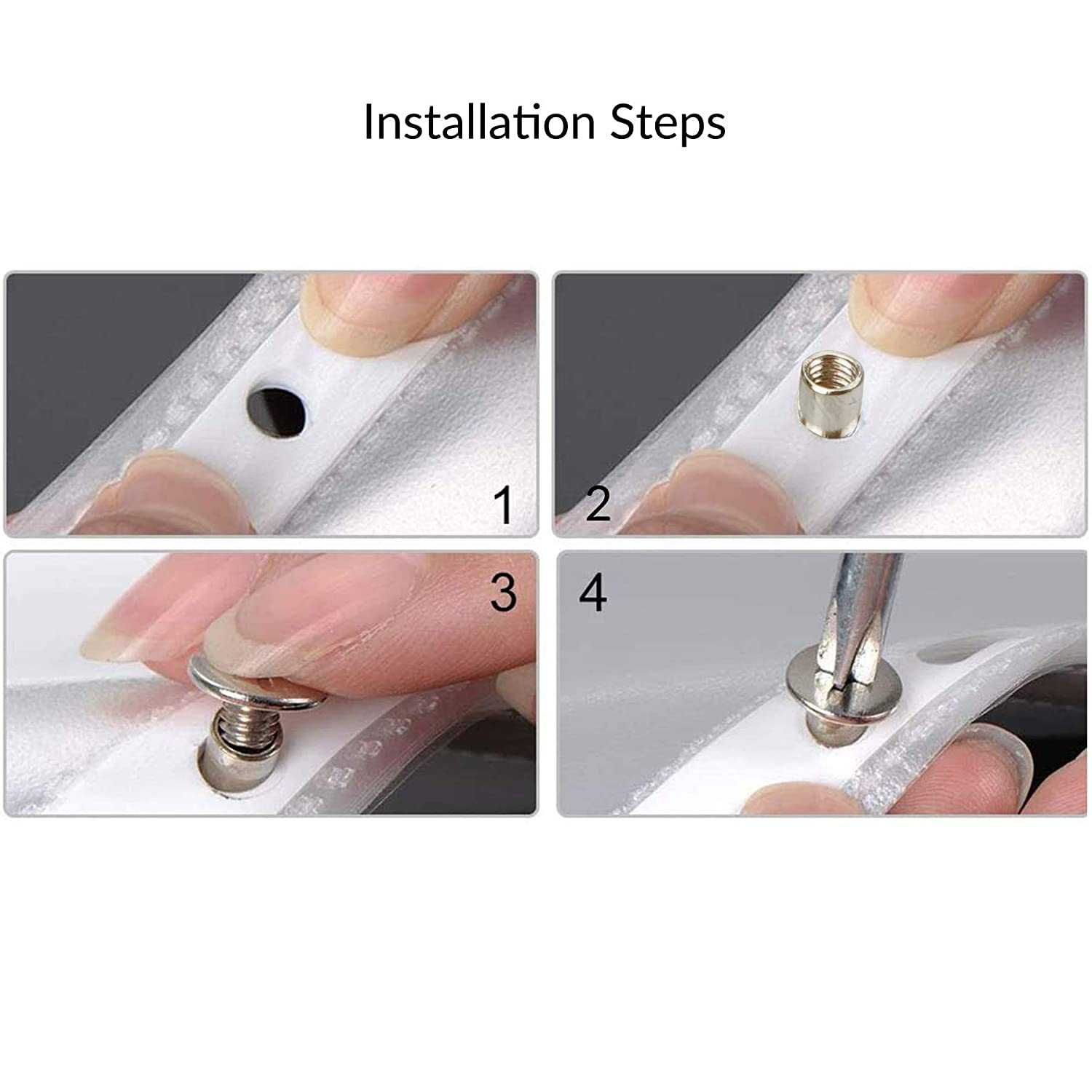 Installation Steps

1

2

3

4