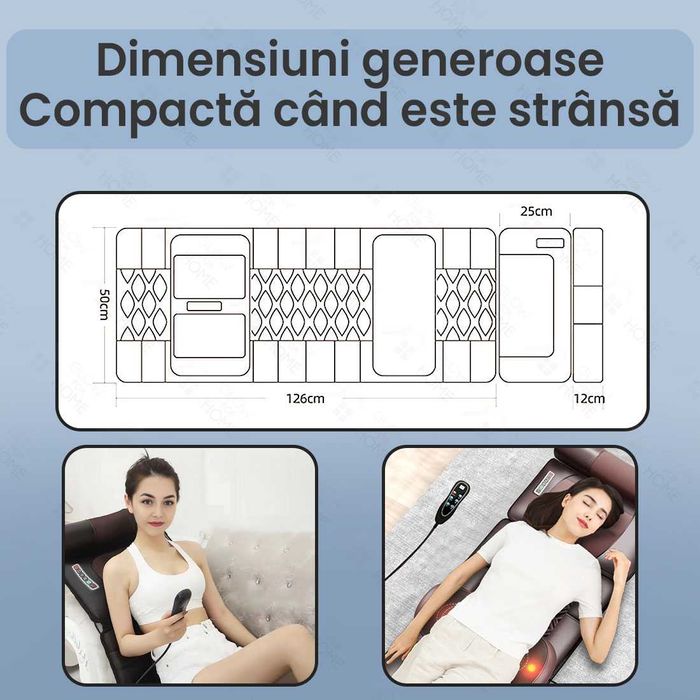 Dimensiuni generoase
Compactă când este strânsă

25cm

50cm

126cm

12cm