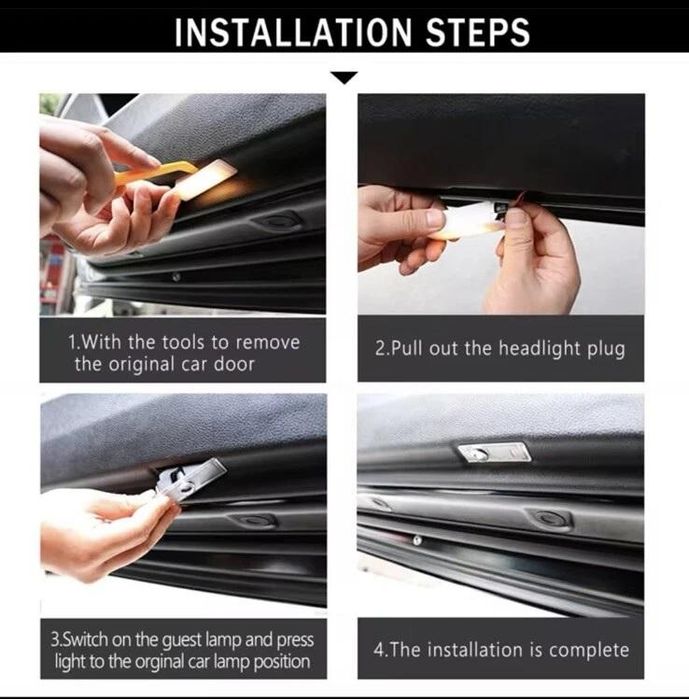 INSTALLATION STEPS

1.With the tools to remove the original car door

2.Pull out the headlight plug

3.Switch on the guest lamp and press light to the orginal car lamp position

4.The installation is complete