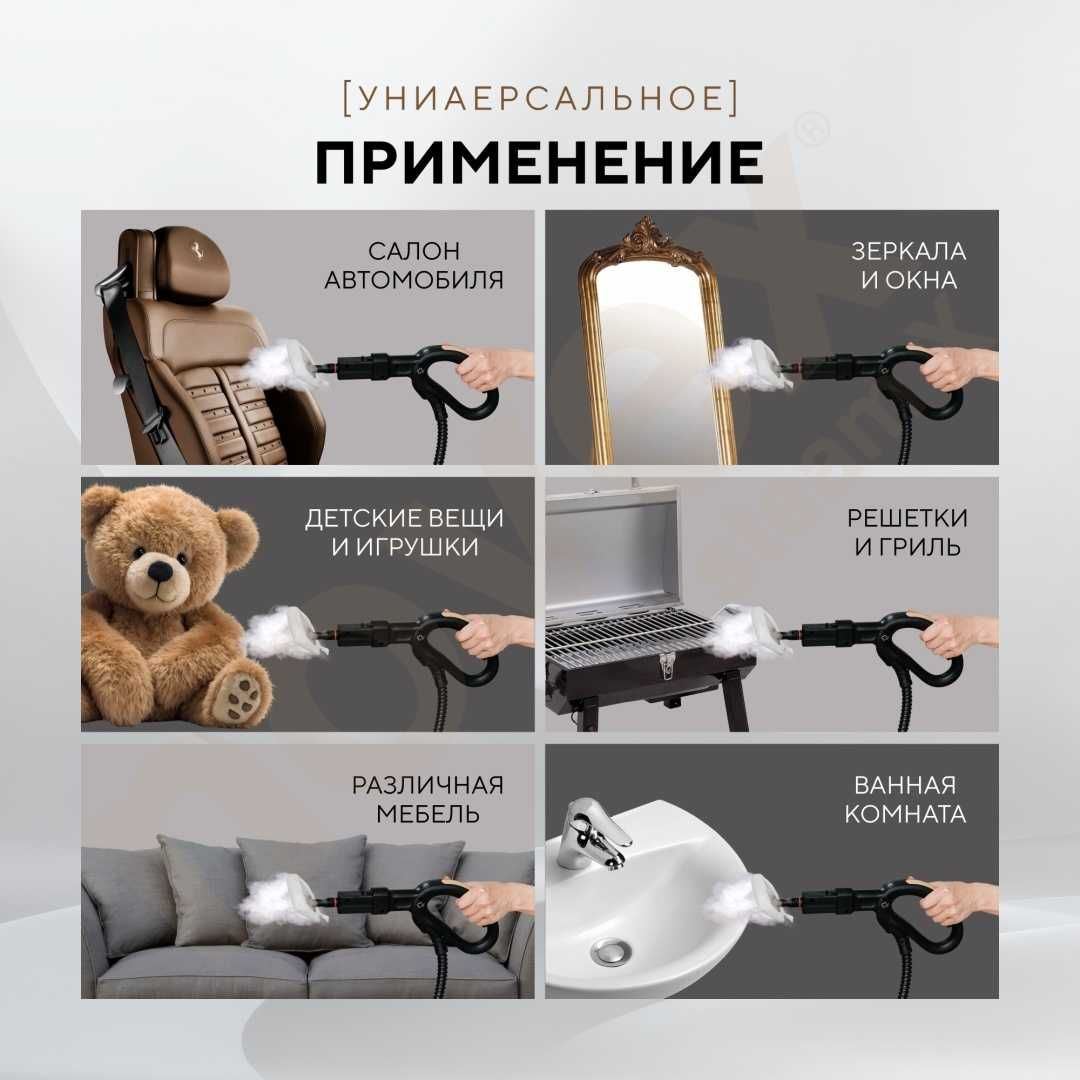 [УНИАЕРСАЛЬНОЕ]
ПРИМЕНЕНИЕ

САЛОН АВТОМОБИЛЯ

ЗЕРКАЛА И ОКНА

ДЕТСКИЕ ВЕЩИ И ИГРУШКИ

РЕШЕТКИ И ГРИЛЬ

РАЗЛИЧНАЯ МЕБЕЛЬ

ВАННАЯ КОМНАТА