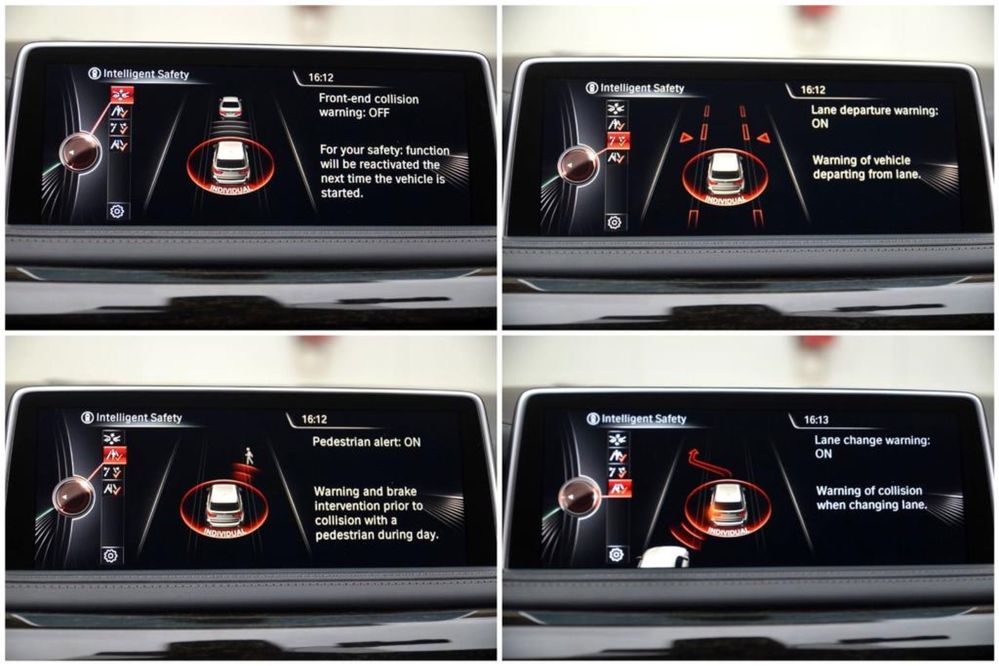 Intelligent Safety
16:12
Front-end collision warning: OFF

For your safety: function will be reactivated the next time the vehicle is started.

INDIVIDUAL

Intelligent Safety
16:12
Lane departure warning: ON

Warning of vehicle departing from lane.

INDIVIDUAL

Intelligent Safety
16:12
Pedestrian alert: ON

Warning and brake intervention prior to collision with a pedestrian during day.

INDIVIDUAL

Intelligent Safety
16:13
Lane change warning: ON

Warning of collision when changing lane.

INDIVIDUAL