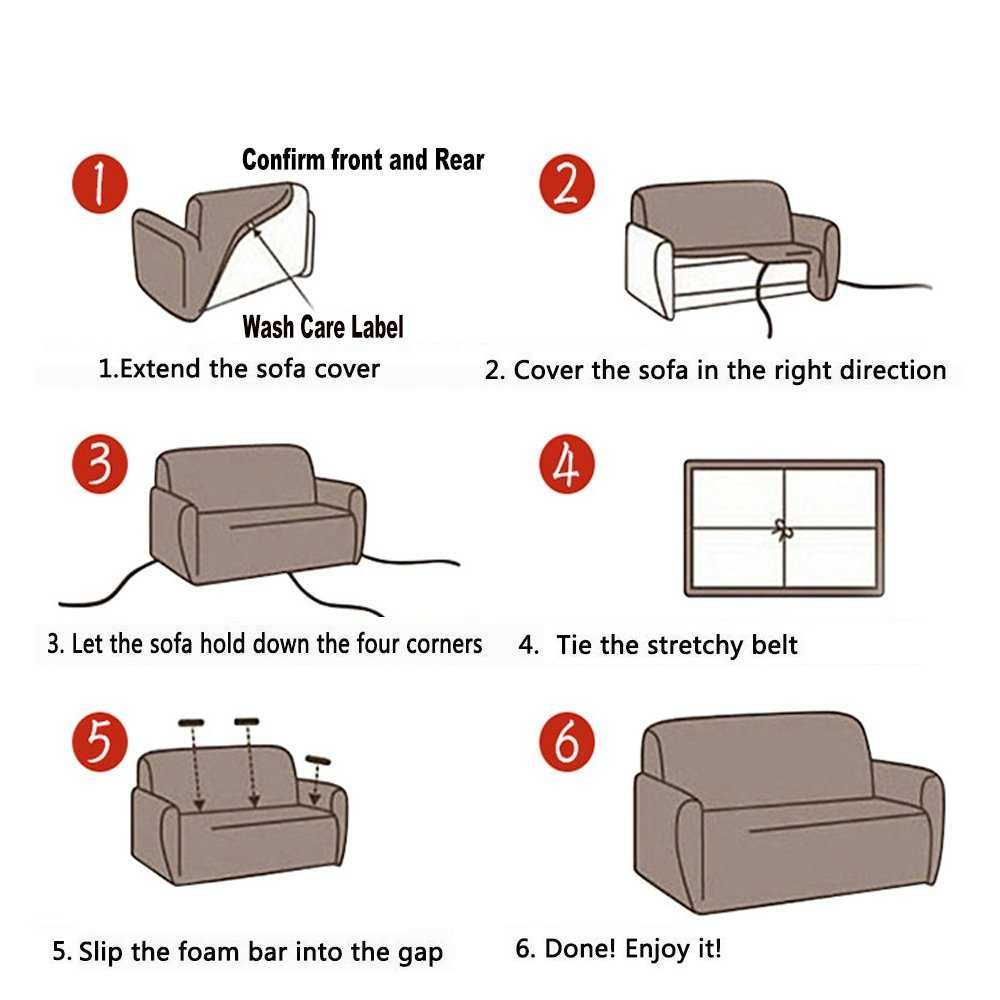 1

Confirm front and Rear

Wash Care Label

1.Extend the sofa cover

2

2. Cover the sofa in the right direction

3

3. Let the sofa hold down the four corners

4

4. Tie the stretchy belt

5

5. Slip the foam bar into the gap

6

6. Done! Enjoy it!