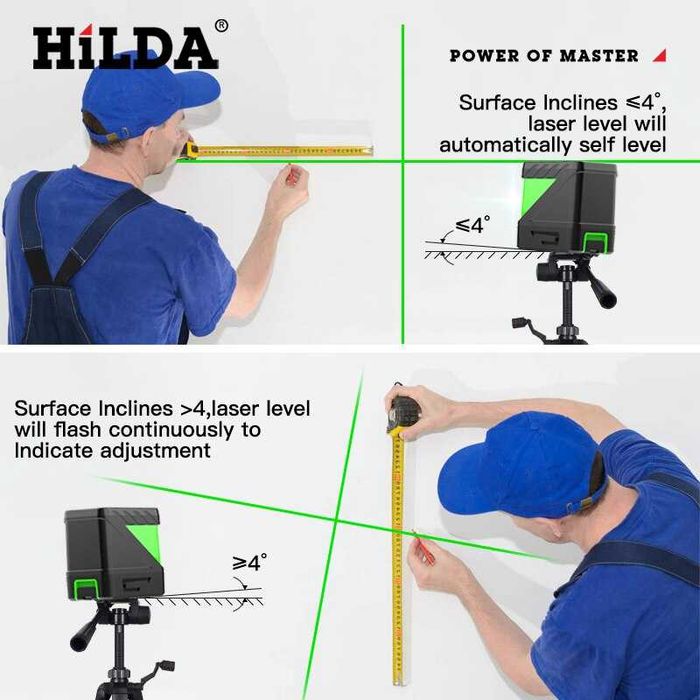 HiLDA®

POWER OF MASTER

Surface Inclines ≤4°, laser level will automatically self level

≤4°

Surface Inclines >4,laser level will flash continuously to Indicate adjustment

≥4°