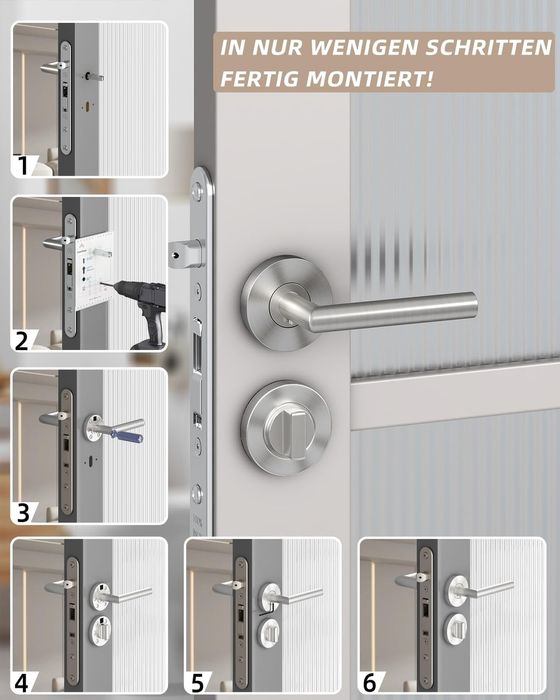 IN NUR WENIGEN SCHRITTEN FERTIG MONTIERT!

1

2

3

4

5

6