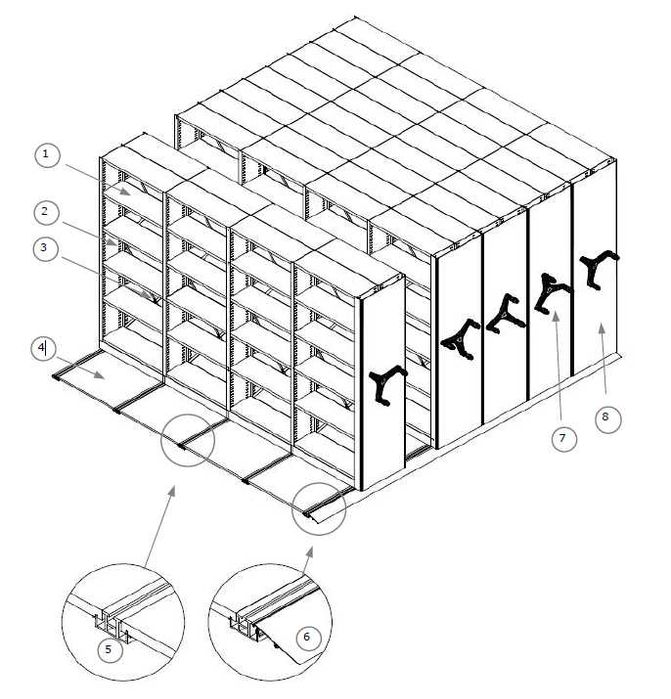 1
2
3
4
7
8
5
6