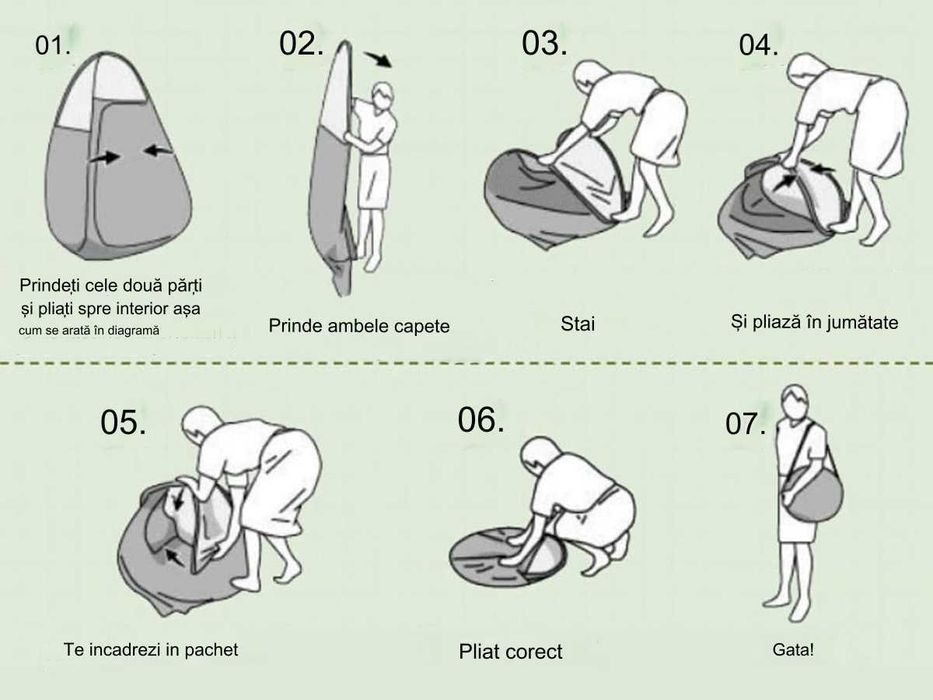 01.

Prindeți cele două părți și pliați spre interior așa cum se arată în diagramă

02.

Prinde ambele capete

03.

Stai

04.

Și pliază în jumătate

05.

Te incadrezi in pachet

06.

Pliat corect

07.

Gata!