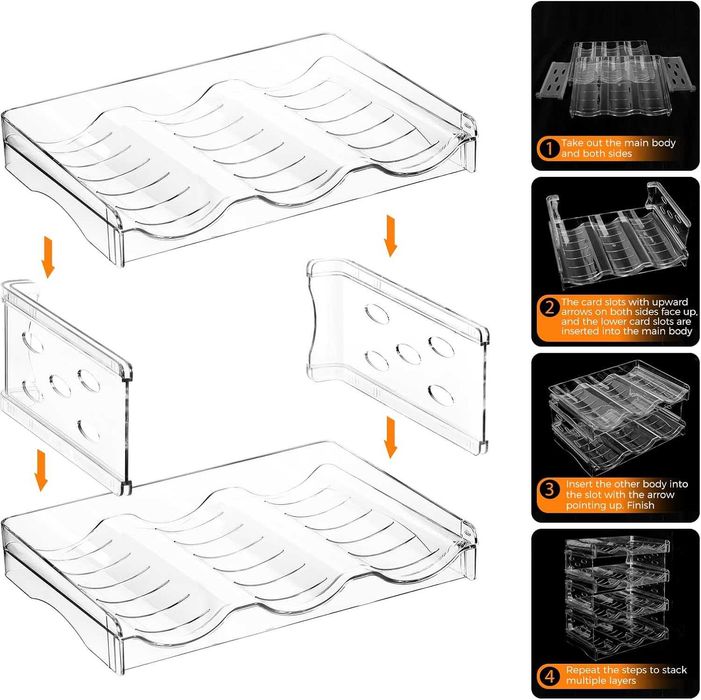 1 Take out the main body and both sides

2 The card slots with upward arrows on both sides face up, and the lower card slots are inserted into the main body

3 Insert the other body into the slot with the arrow pointing up. Finish

4 Repeat the steps to stack multiple layers