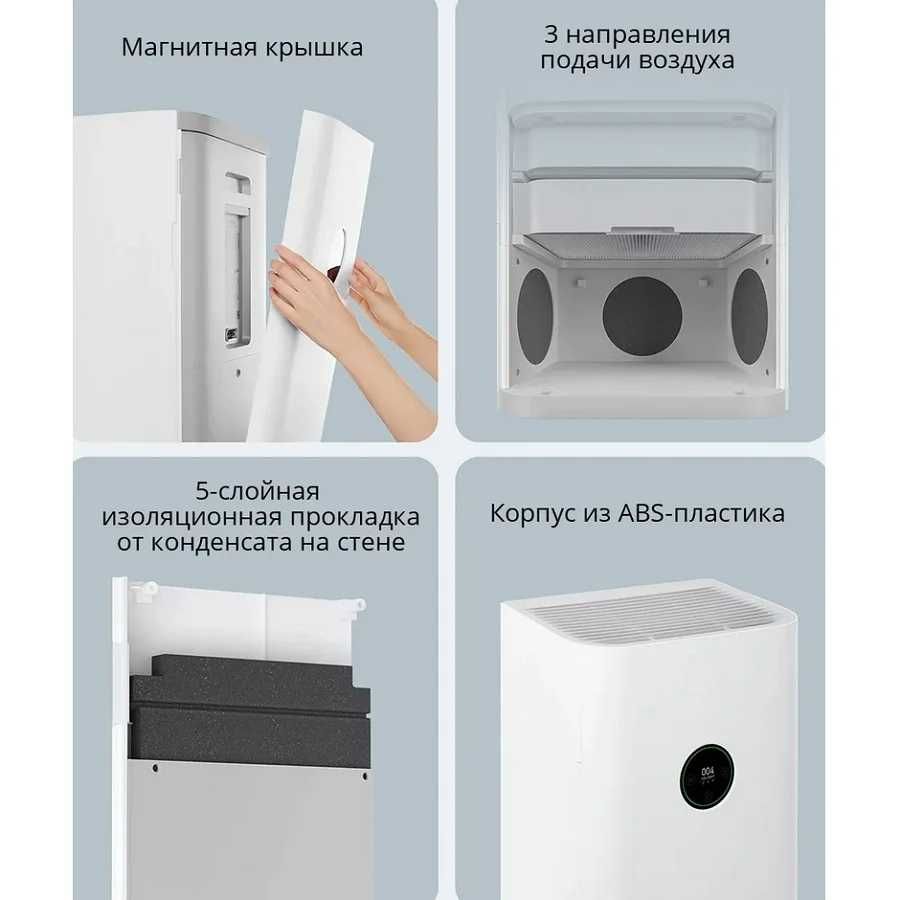 Магнитная крышка

3 направления подачи воздуха

5-слойная изоляционная прокладка от конденсата на стене

Корпус из ABS-пластика

004