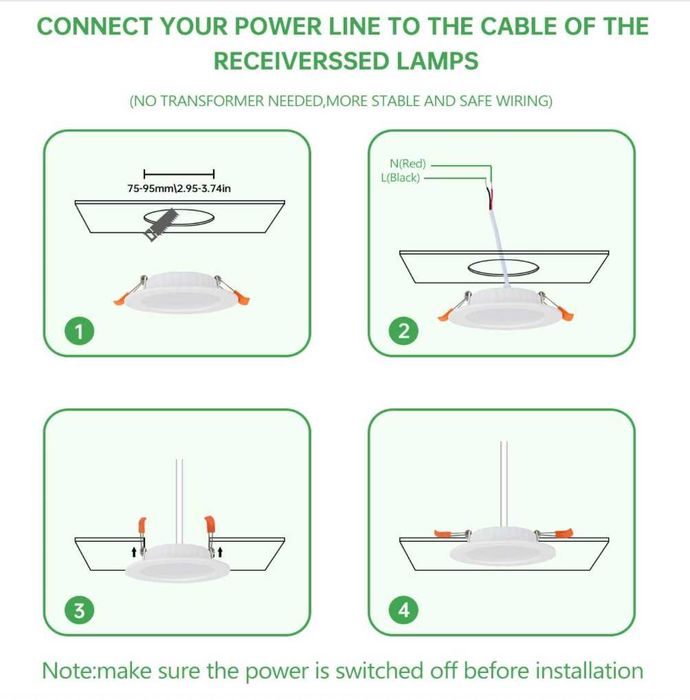 CONNECT YOUR POWER LINE TO THE CABLE OF THE RECEIVERSSED LAMPS

(NO TRANSFORMER NEEDED,MORE STABLE AND SAFE WIRING)

75-95mm\2.95-3.74in

1

N(Red)
L(Black)

2

3

4

Note:make sure the power is switched off before installation