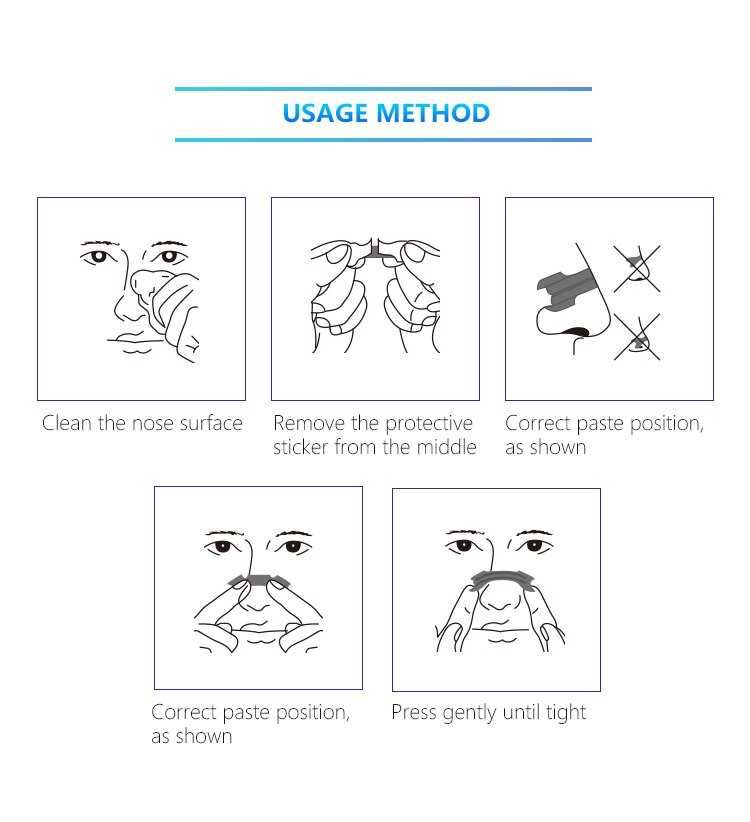 USAGE METHOD

Clean the nose surface

Remove the protective sticker from the middle

Correct paste position, as shown

Correct paste position, as shown

Press gently until tight