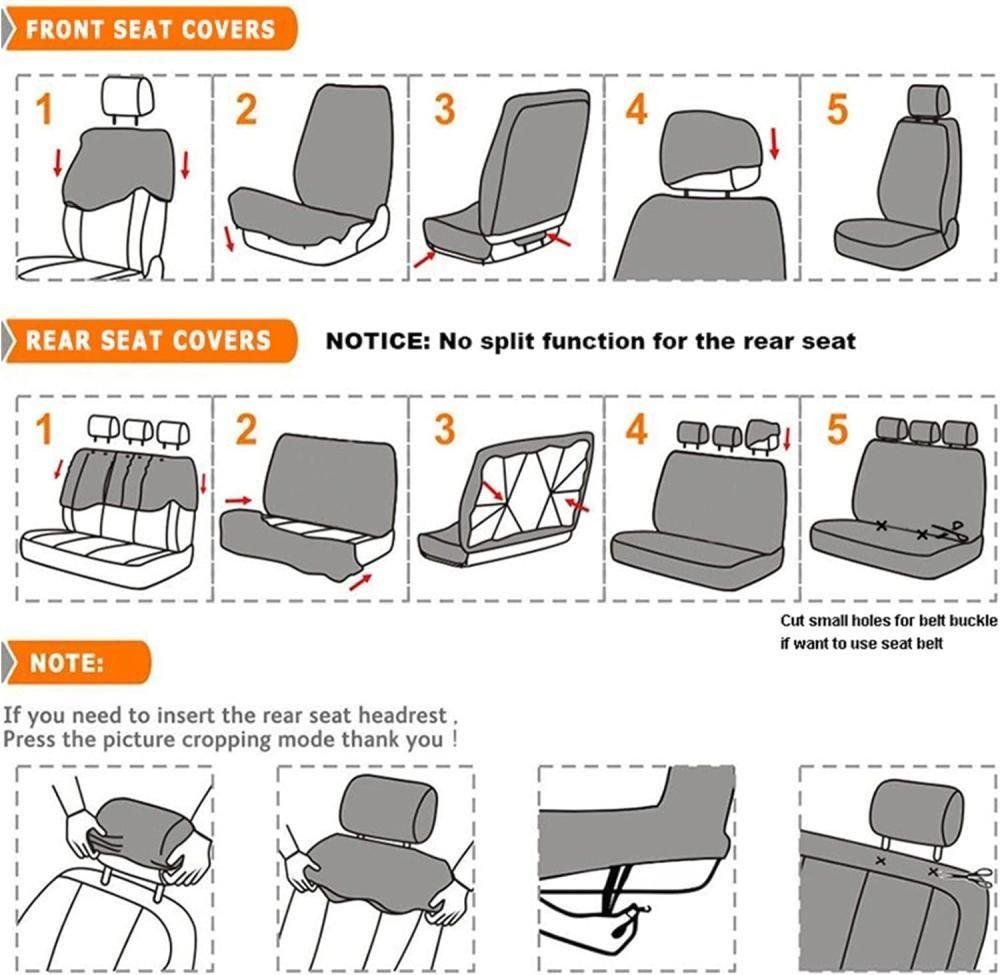 FRONT SEAT COVERS

1 2 3 4 5

REAR SEAT COVERS

NOTICE: No split function for the rear seat

1 2 3 4 5

Cut small holes for belt buckle if want to use seat belt

NOTE:

If you need to insert the rear seat headrest , Press the picture cropping mode thank you !